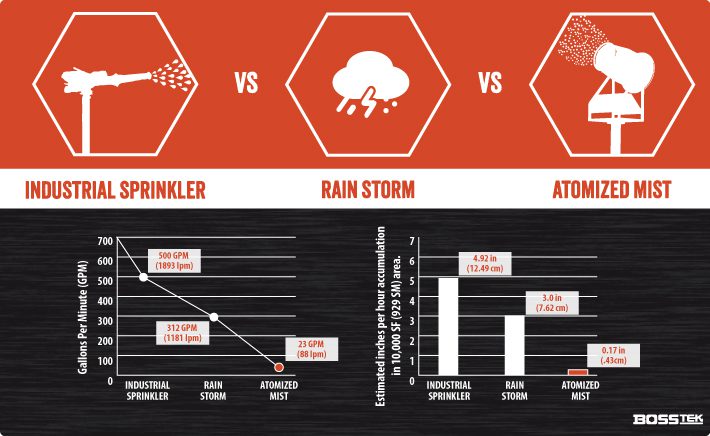 VS

VS

INDUSTRIAL SPRINKLER

RAIN STORM

ATOMIZED MIST

Gallons Per Minute (GPM)

700
600
500
400
300
200
100
0

500 GPM
(1893 lpm)

312 GPM
(1181 lpm)

23 GPM
(88 lpm)

INDUSTRIAL SPRINKLER

RAIN STORM

ATOMIZED MIST

Estimated inches per hour accumulation in 10,000 SF (929 SM) area.

7
6
5
4
3
2
1
0

4.92 in
(12.49 cm)

3.0 in
(7.62 cm)

0.17 in
(.43cm)

INDUSTRIAL SPRINKLER

RAIN STORM

ATOMIZED MIST

BOSSTEK